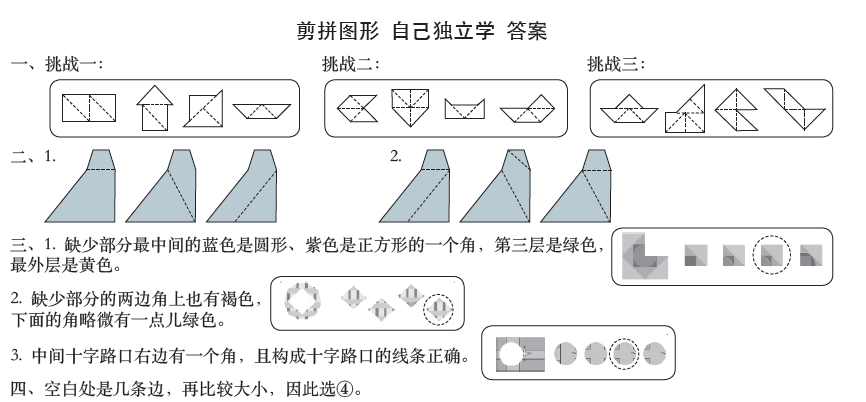 剪拼图形 自己独立学 答案

一、挑战一：

挑战二：

挑战三：

二、1.

2.

三、1. 缺少部分最中间的蓝色是圆形、紫色是正方形的一个角，第三层是绿色，最外层是黄色。

2. 缺少部分的两边角上也有褐色，下面的角略微有一点儿绿色。

3. 中间十字路口右边有一个角，且构成十字路口的线条正确。

四、空白处是几条边，再比较大小，因此选④。